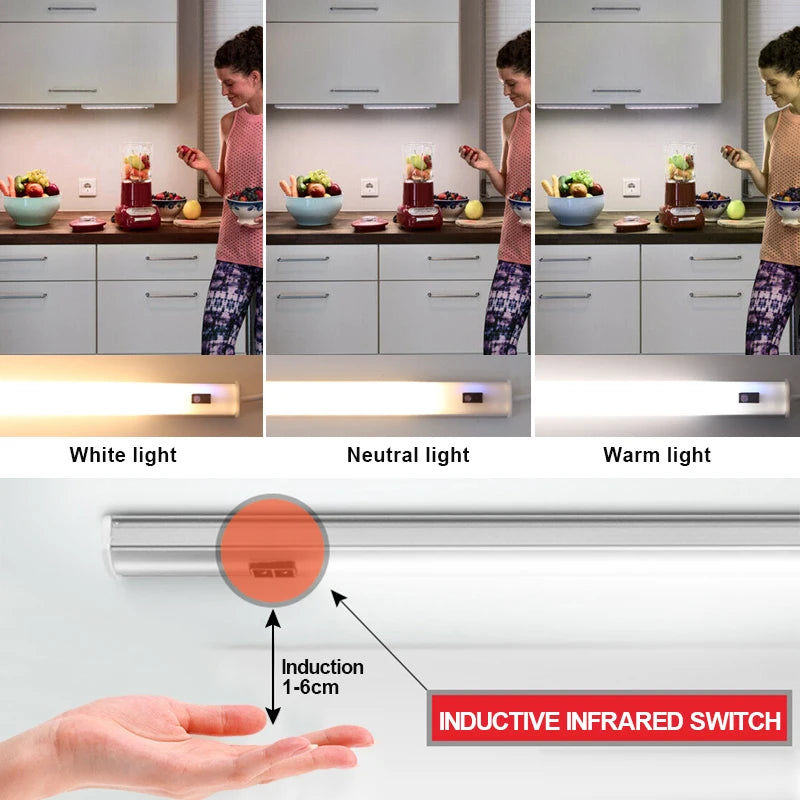 White light

Neutral light

Warm light

Induction
1-6cm

INDUCTIVE INFRARED SWITCH