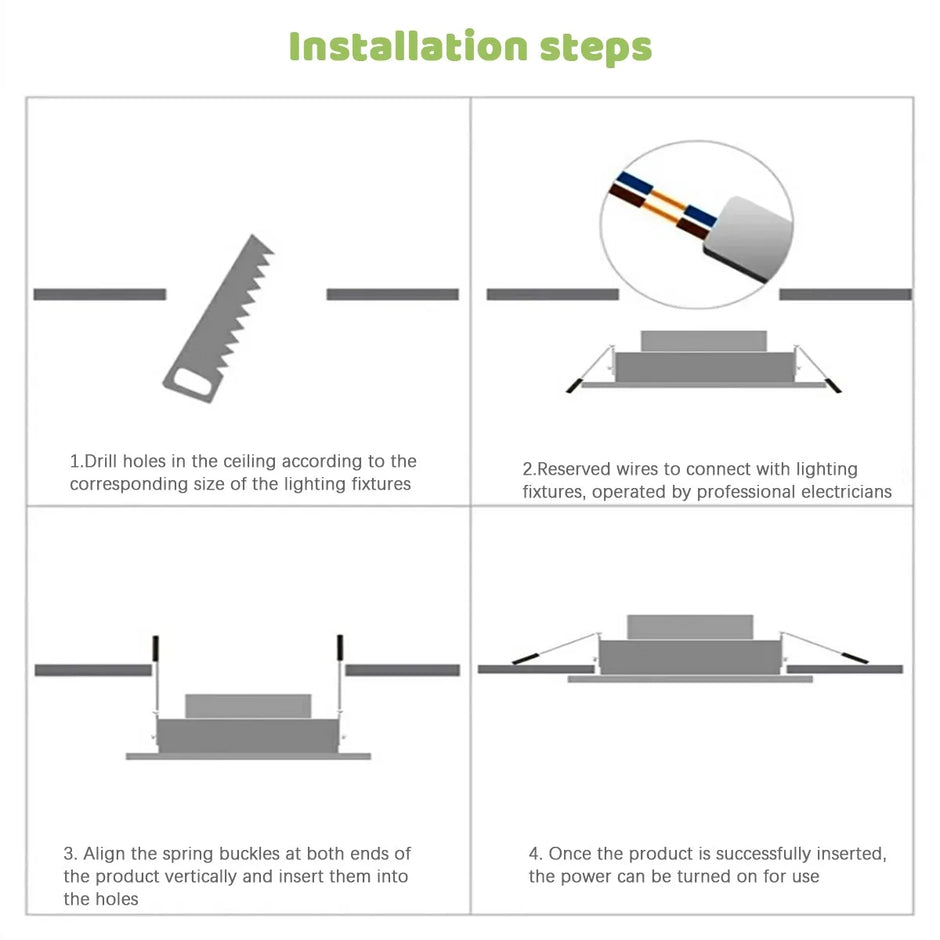 Installation steps

1.Drill holes in the ceiling according to the corresponding size of the lighting fixtures

2.Reserved wires to connect with lighting fixtures, operated by professional electricians

3. Align the spring buckles at both ends of the product vertically and insert them into the holes

4. Once the product is successfully inserted, the power can be turned on for use