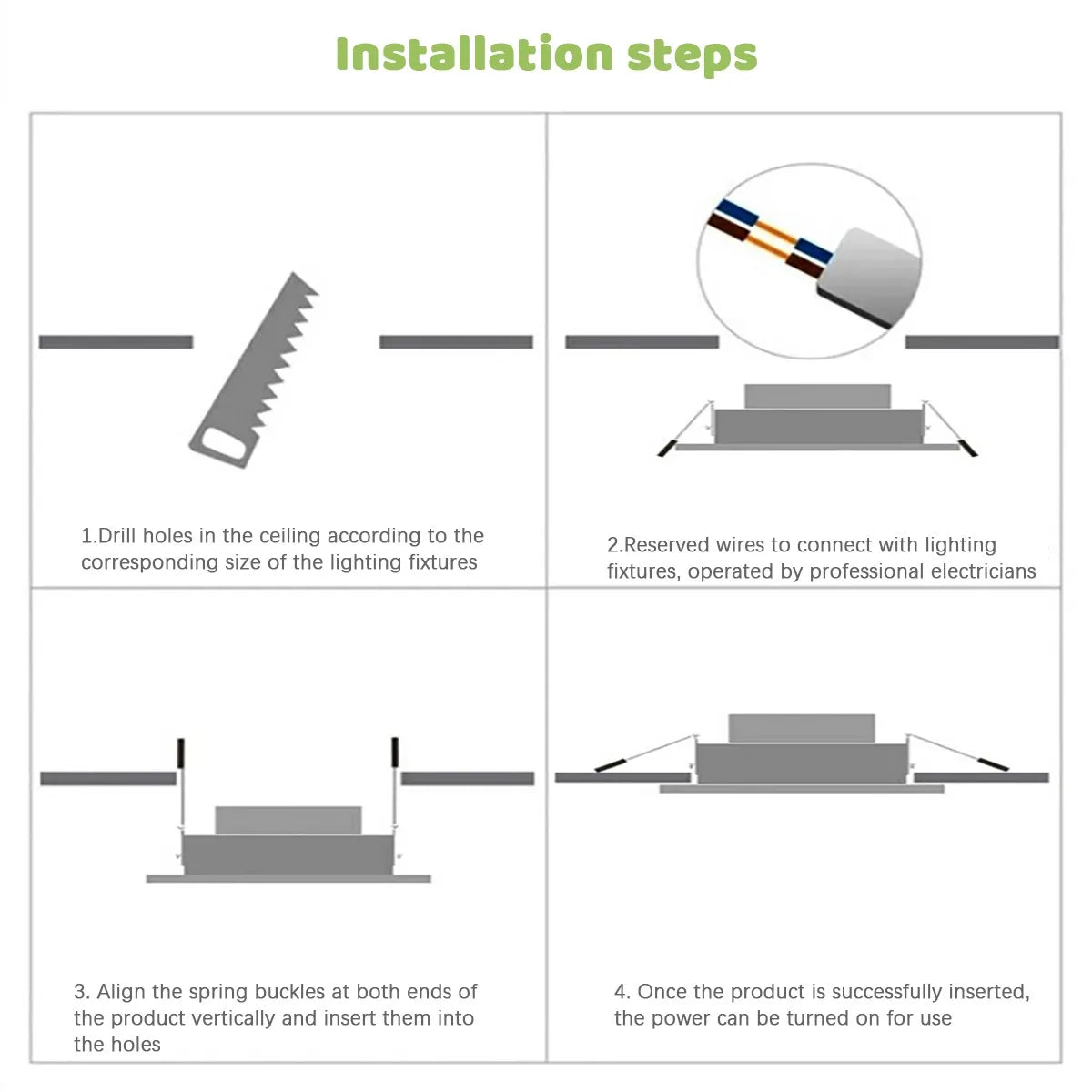 Installation steps

1.Drill holes in the ceiling according to the corresponding size of the lighting fixtures

2.Reserved wires to connect with lighting fixtures, operated by professional electricians

3. Align the spring buckles at both ends of the product vertically and insert them into the holes

4. Once the product is successfully inserted, the power can be turned on for use